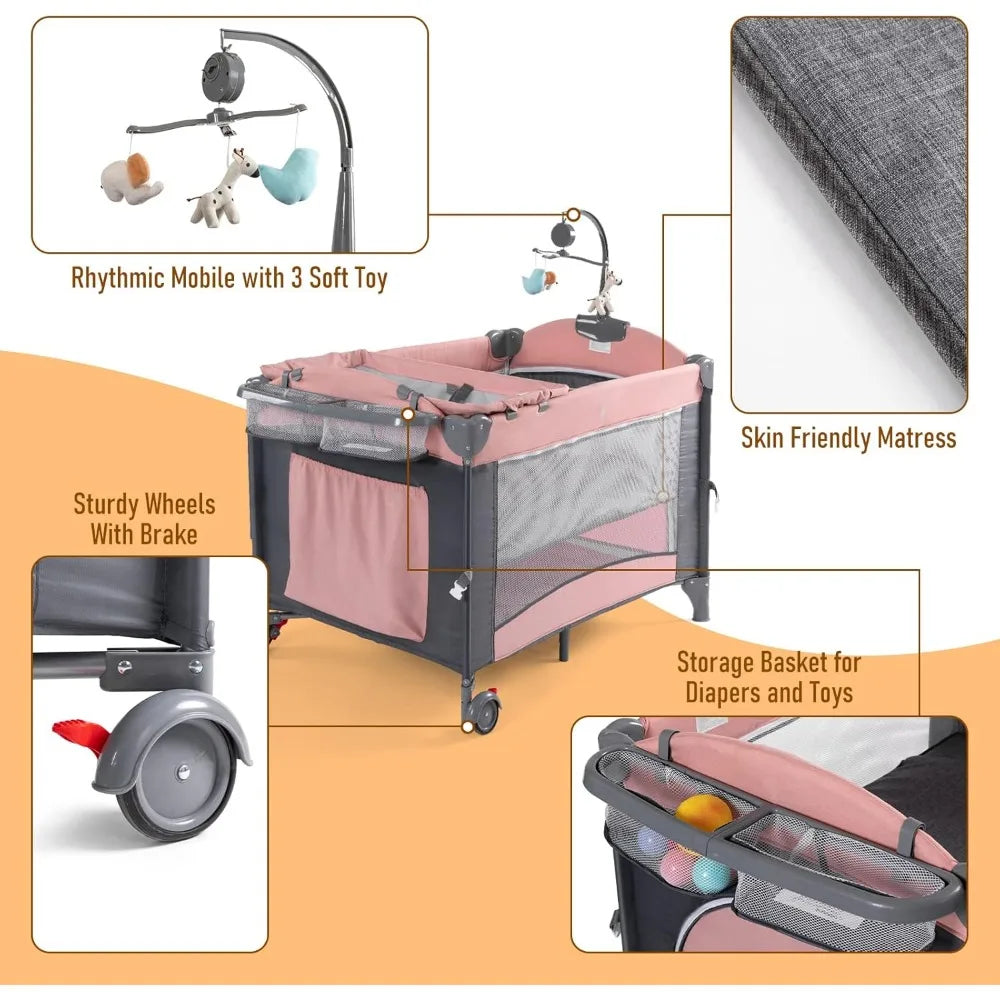 Rhythmic Mobile with 3 Soft Toy

Skin Friendly Matress

Sturdy Wheels With Brake

Storage Basket for Diapers and Toys