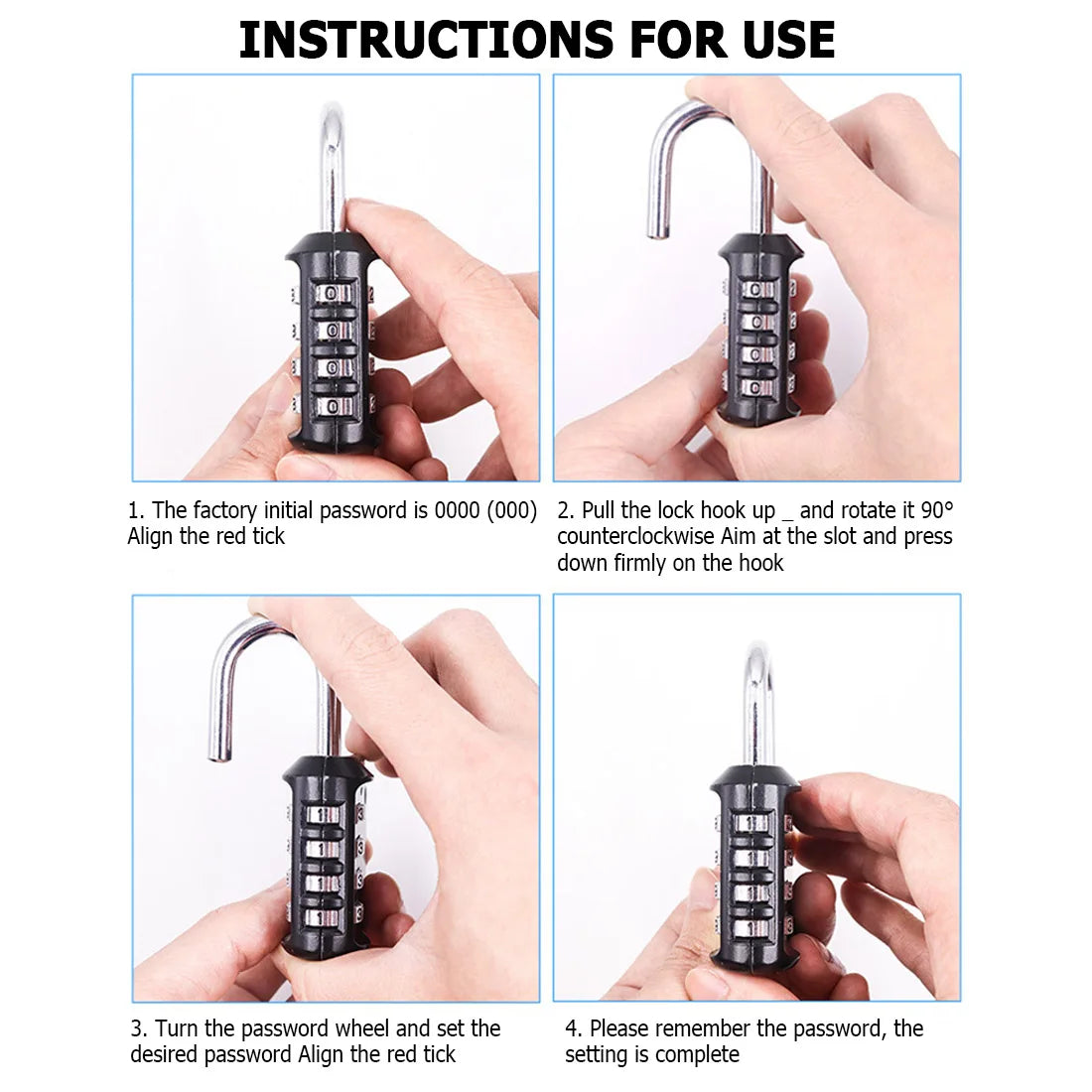 INSTRUCTIONS FOR USE

1. The factory initial password is 0000 (000) Align the red tick

2. Pull the lock hook up _ and rotate it 90° counterclockwise Aim at the slot and press down firmly on the hook

3. Turn the password wheel and set the desired password Align the red tick

4. Please remember the password, the setting is complete