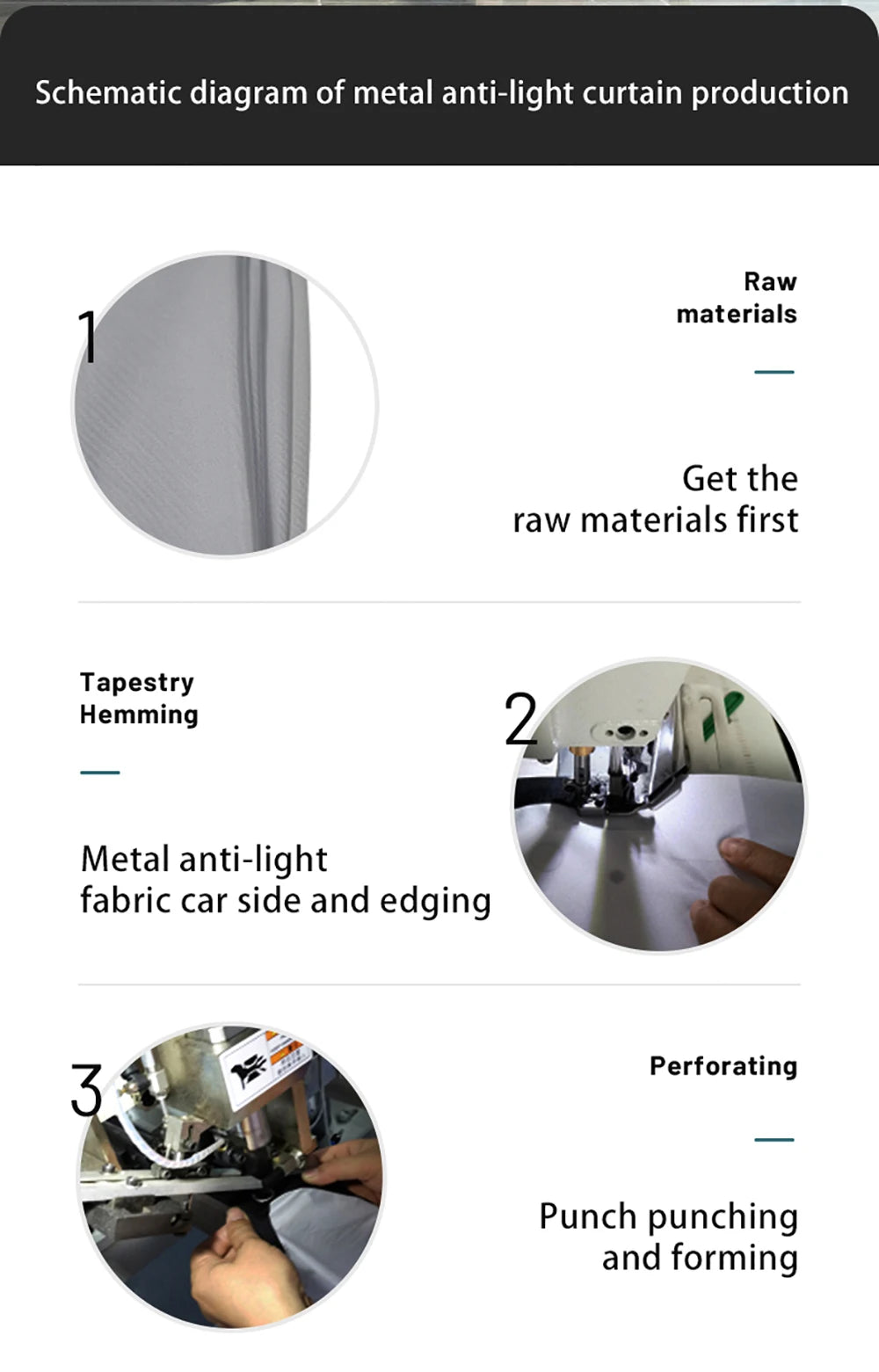 Schematic diagram of metal anti-light curtain production

1

Raw materials

Get the raw materials first

Tapestry Hemming

Metal anti-light fabric car side and edging

2

3

Perforating

Punch punching and forming