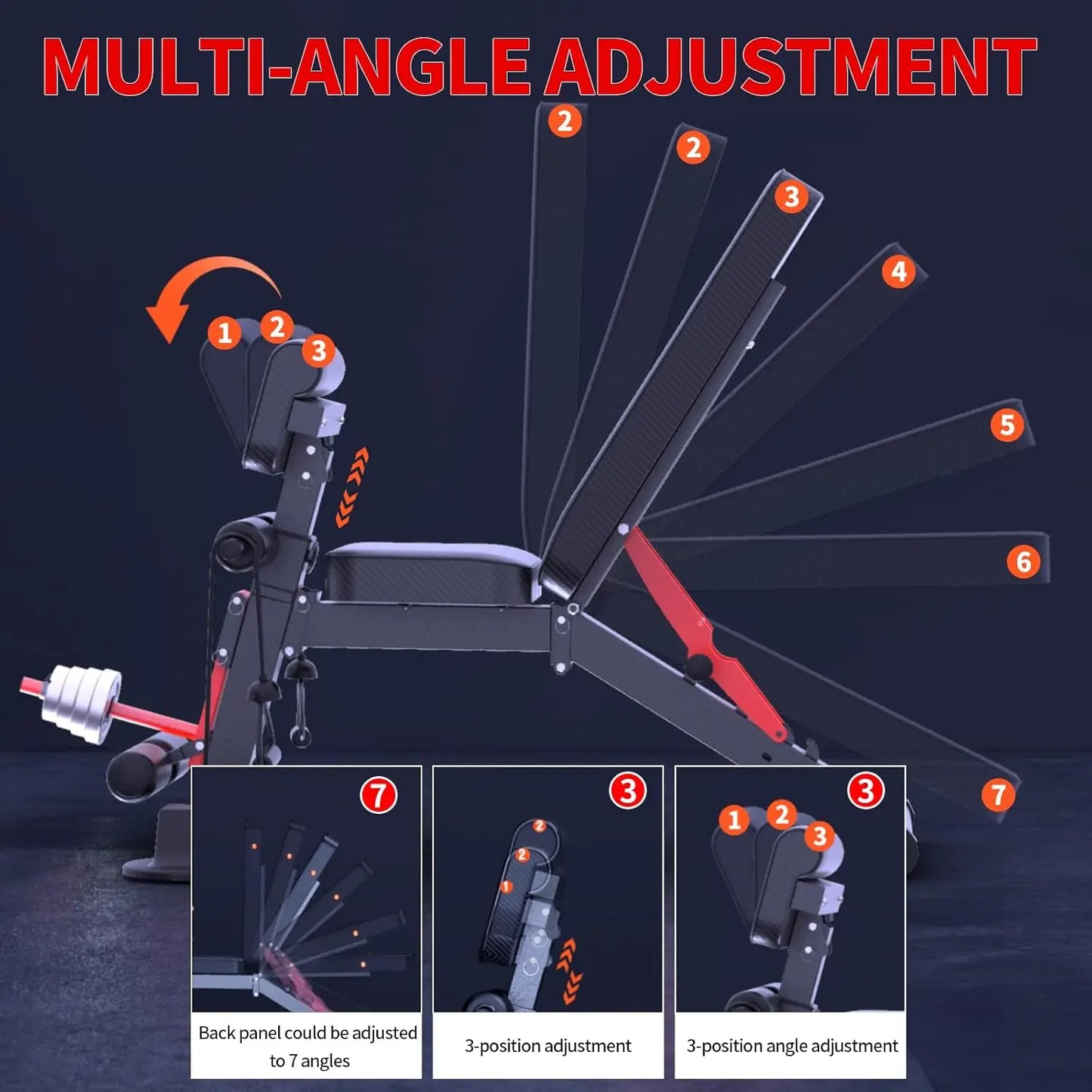 MULTI-ANGLE ADJUSTMENT

2
2
3
4
5
6
7

1
2
3

7

Back panel could be adjusted to 7 angles

3

2
2
1

3-position adjustment

3

1
2
3

3-position angle adjustment