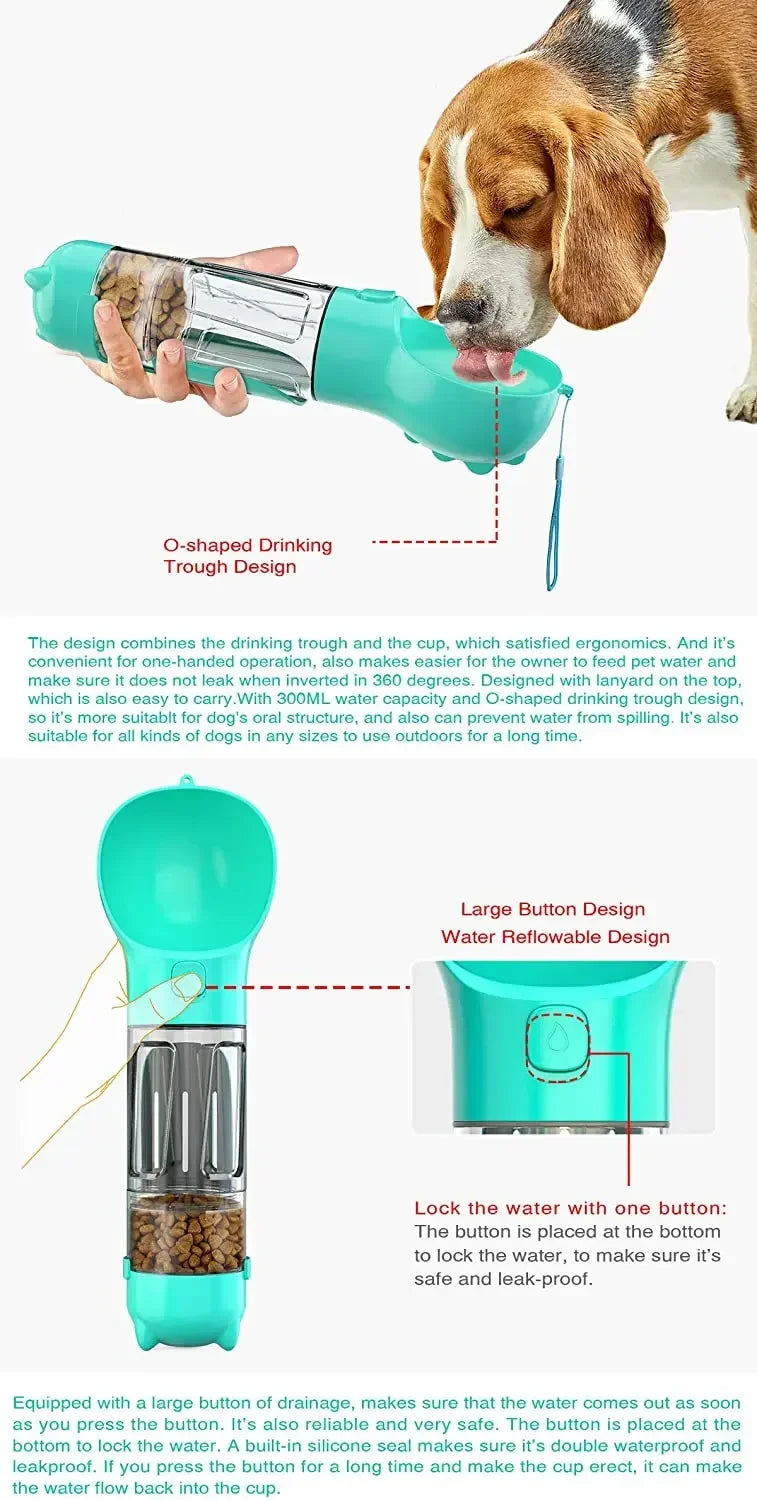 O-shaped Drinking Trough Design

The design combines the drinking trough and the cup, which satisfied ergonomics. And it's convenient for one-handed operation, also makes easier for the owner to feed pet water and make sure it does not leak when inverted in 360 degrees. Designed with lanyard on the top, which is also easy to carry.With 300ML water capacity and O-shaped drinking trough design, so it's more suitablt for dog's oral structure, and also can prevent water from spilling. It's also suitable for all kinds of dogs in any sizes to use outdoors for a long time.

Large Button Design
Water Reflowable Design

Lock the water with one button:
The button is placed at the bottom to lock the water, to make sure it's safe and leak-proof.

Equipped with a large button of drainage, makes sure that the water comes out as soon as you press the button. It's also reliable and very safe. The button is placed at the bottom to lock the water. A built-in silicone seal makes sure it's double waterproof and leakproof. If you press the button for a long time and make the cup erect, it can make the water flow back into the cup.