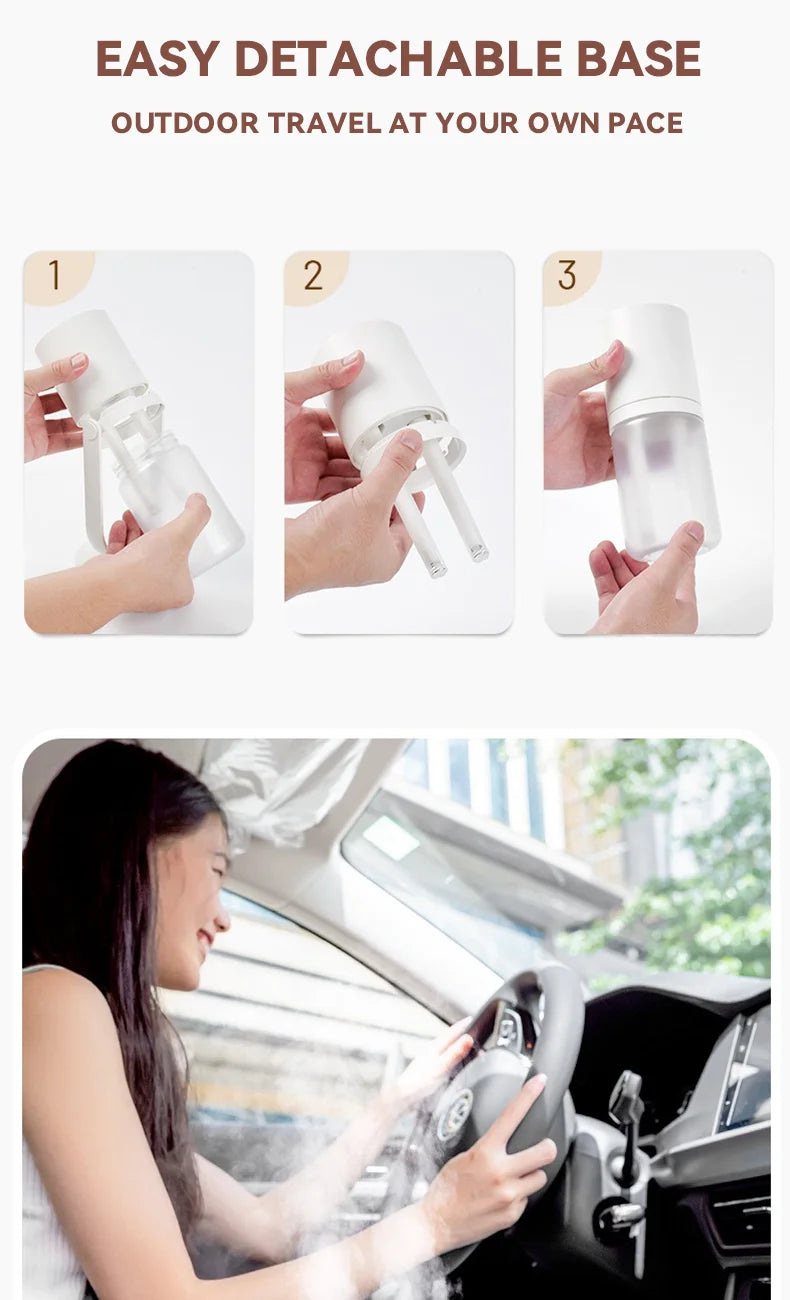 EASY DETACHABLE BASE
OUTDOOR TRAVEL AT YOUR OWN PACE

1

2

3