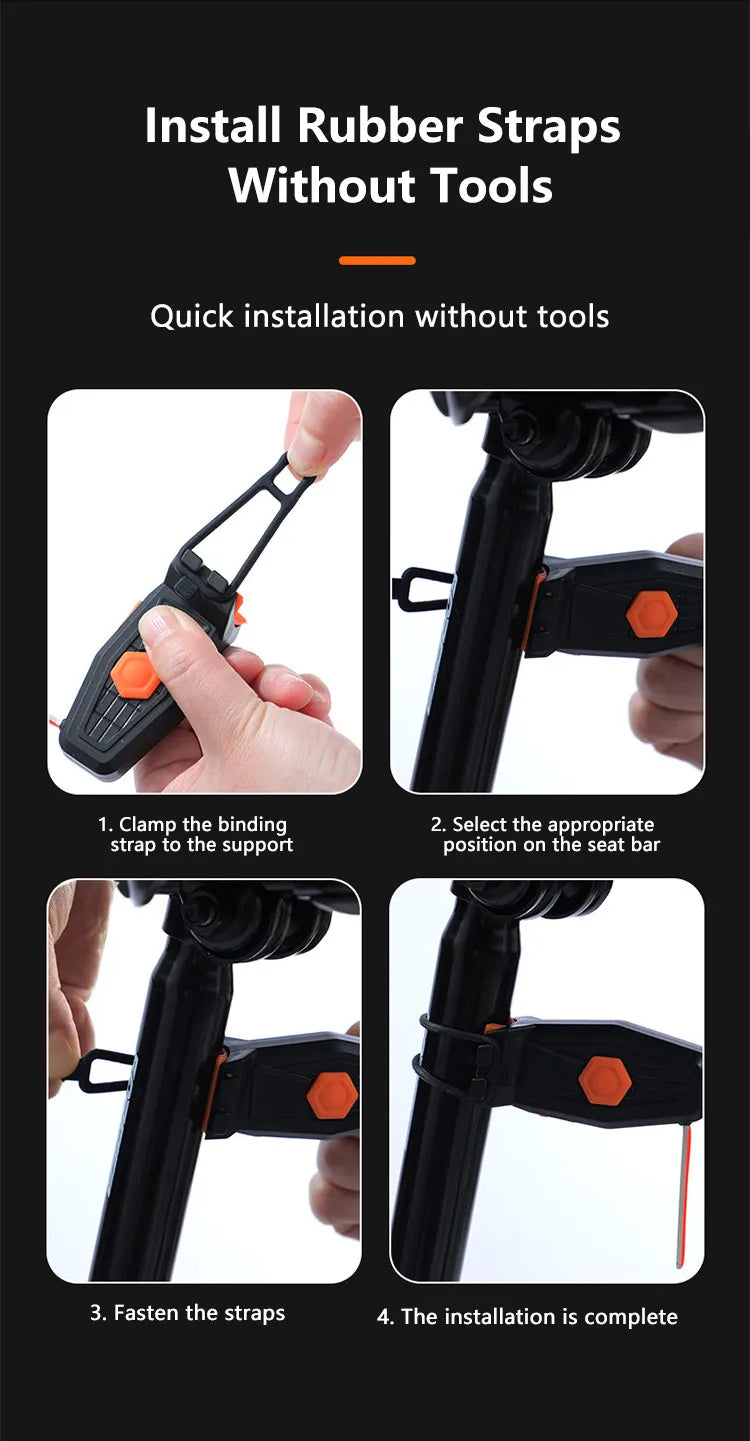 Install Rubber Straps Without Tools

Quick installation without tools

1. Clamp the binding strap to the support

2. Select the appropriate position on the seat bar

3. Fasten the straps

4. The installation is complete