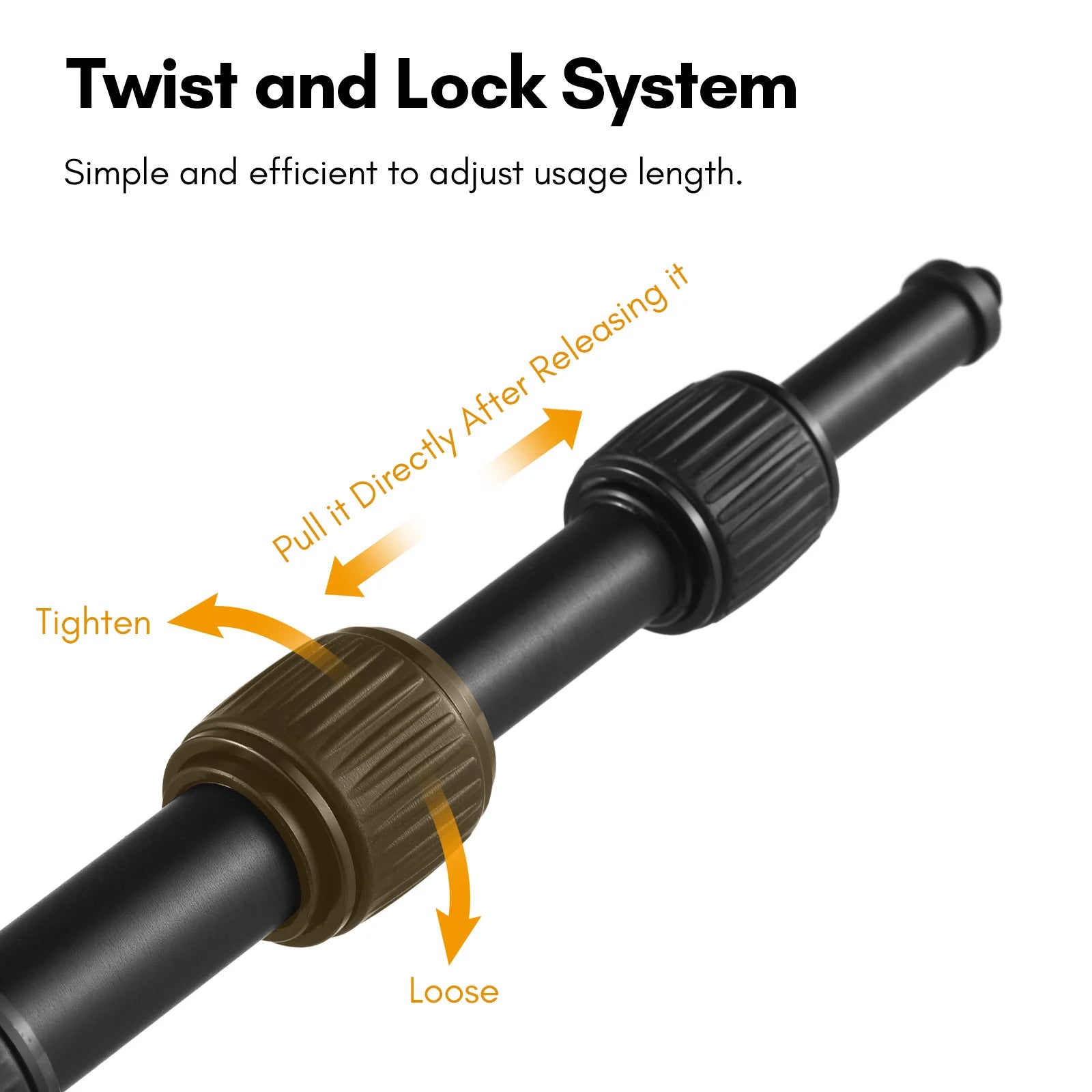 Twist and Lock System

Simple and efficient to adjust usage length.

Pull it Directly After Releasing it

Tighten

Loose