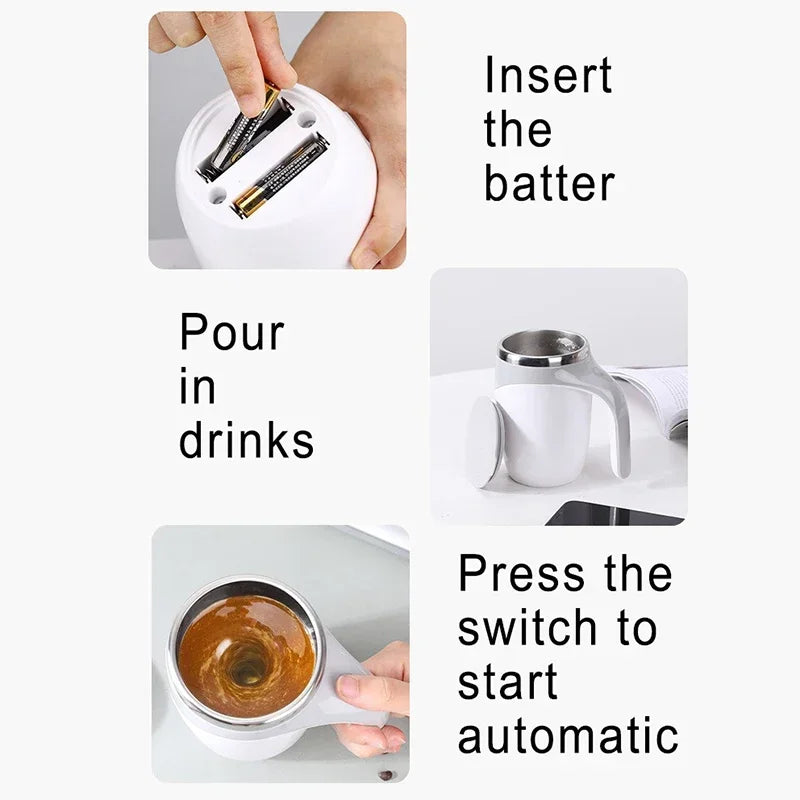 Insert the batter

Pour in drinks

Press the switch to start automatic