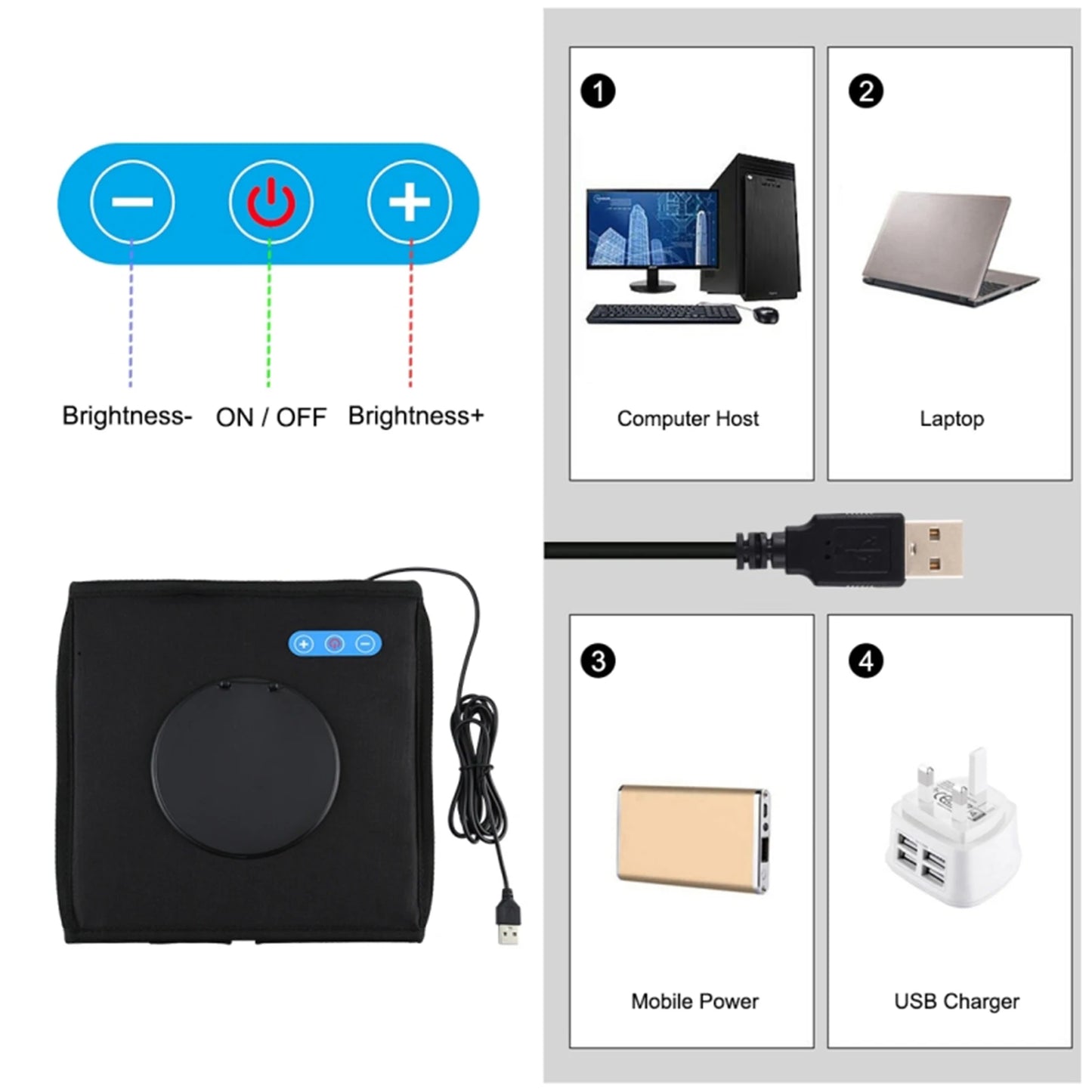 Brightness- ON / OFF Brightness+

1
Computer Host

2
Laptop

3
Mobile Power

4
USB Charger